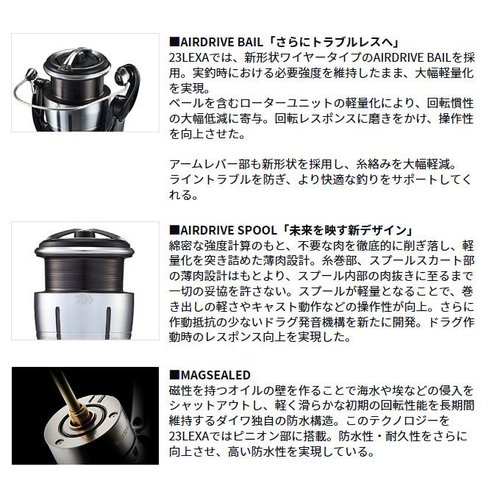 ■AIRDRIVE BAIL「さらにトラブルレスへ」
23LEXAでは、新形状ワイヤータイプのAIRDRIVE BAILを採用。実釣時における必要強度を維持したまま、大幅軽量化を実現。
ベールを含むローターユニットの軽量化により、回転慣性の大幅低減に寄与。回転レスポンスに磨きをかけ、操作性を向上させた。

アームレバー部も新形状を採用し、糸絡みを大幅軽減。ライントラブルを防ぎ、より快適な釣りをサポートしてくれる。

■AIRDRIVE SPOOL「未来を映す新デザイン」
綿密な強度計算のもと、不要な肉を徹底的に削ぎ落し、軽量化を突き詰めた薄肉設計。糸巻部、スプールスカート部の薄肉設計はもとより、スプール内部の肉抜きに至るまで一切の妥協を許さない。スプールが軽量となることで、巻き出しの軽さやキャスト動作などの操作性が向上。さらに作動抵抗の少ないドラグ発音機構を新たに開発。ドラグ作動時のレスポンス向上を実現した。

■MAGSEALED
磁性を持つオイルの壁を作ることで海水や埃などの侵入をシャットアウトし、軽く滑らかな初期の回転性能を長期間維持するダイワ独自の防水構造。このテクノロジーを23LEXAではピニオン部に搭載。防水性・耐久性をさらに向上させ、高い防水性を実現している。