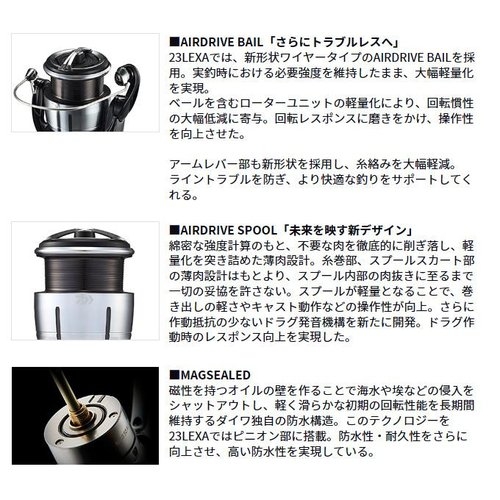 ■AIRDRIVE BAIL「さらにトラブルレスへ」
23LEXAでは、新形状ワイヤータイプのAIRDRIVE BAILを採用。実釣時における必要強度を維持したまま、大幅軽量化を実現。
ベールを含むローターユニットの軽量化により、回転慣性の大幅低減に寄与。回転レスポンスに磨きをかけ、操作性を向上させた。

アームレバー部も新形状を採用し、糸絡みを大幅軽減。ライントラブルを防ぎ、より快適な釣りをサポートしてくれる。

■AIRDRIVE SPOOL「未来を映す新デザイン」
綿密な強度計算のもと、不要な肉を徹底的に削ぎ落し、軽量化を突き詰めた薄肉設計。糸巻部、スプールスカート部の薄肉設計はもとより、スプール内部の肉抜きに至るまで一切の妥協を許さない。スプールが軽量となることで、巻き出しの軽さやキャスト動作などの操作性が向上。さらに作動抵抗の少ないドラグ発音機構を新たに開発。ドラグ作動時のレスポンス向上を実現した。

■MAGSEALED
磁性を持つオイルの壁を作ることで海水や埃などの侵入をシャットアウトし、軽く滑らかな初期の回転性能を長期間維持するダイワ独自の防水構造。このテクノロジーを23LEXAではピニオン部に搭載。防水性・耐久性をさらに向上させ、高い防水性を実現している。